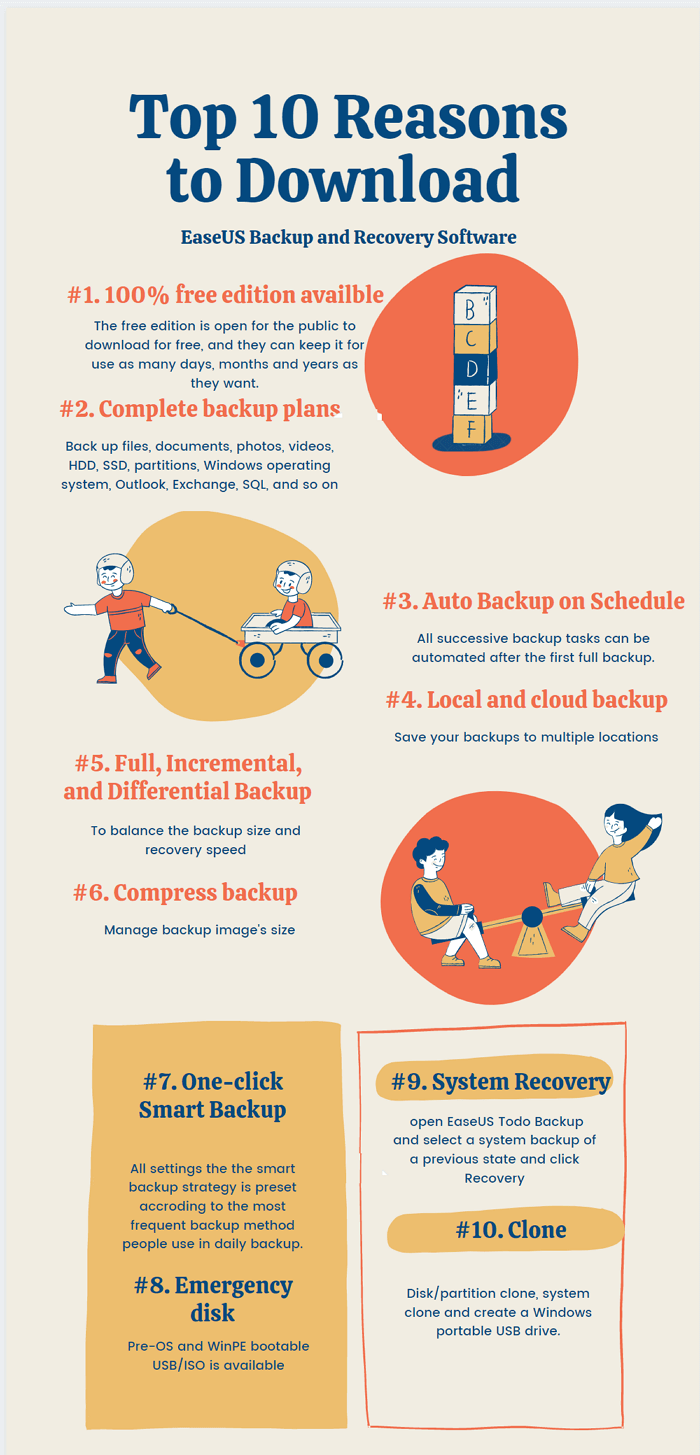 Top 10 Reasons to Download

EaseUS Backup and Recovery Software

#1. 100% free edition availble

The free edition is open for the public to download for free, and they can keep it for use as many days, months and years as they want.

B
C
D
E
F

#2. Complete backup plans

Back up files, documents, photos, videos, HDD, SSD, partitions, Windows operating system, Outlook, Exchange, SQL, and so on

#3. Auto Backup on Schedule

All successive backup tasks can be automated after the first full backup.

#4. Local and cloud backup

Save your backups to multiple locations

#5. Full, Incremental, and Differential Backup

To balance the backup size and recovery speed

#6. Compress backup

Manage backup image's size

#7. One-click Smart Backup

All settings the the smart backup strategy is preset accroding to the most frequent backup method people use in daily backup.

#8. Emergency disk

Pre-OS and WinPE bootable USB/ISO is available

#9. System Recovery

open EaseUS Todo Backup and select a system backup of a previous state and click Recovery

#10. Clone

Disk/partition clone, system clone and create a Windows portable USB drive.