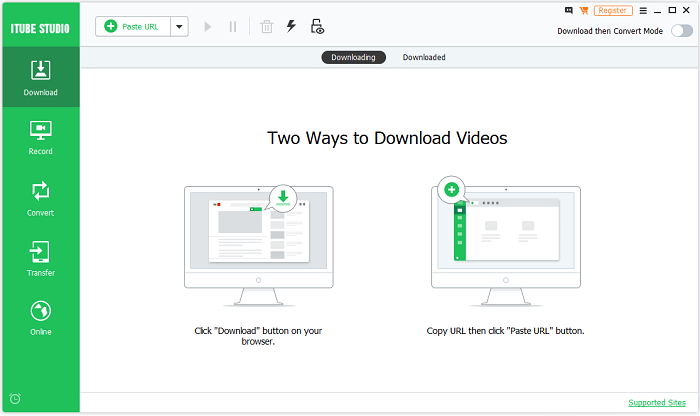 ITUBE STUDIO

Paste URL

Register

Download then Convert Mode

Download

Record

Convert

Transfer

Online

Downloading

Downloaded

Two Ways to Download Videos

Click "Download" button on your browser.

Copy URL then click "Paste URL" button.

Supported Sites